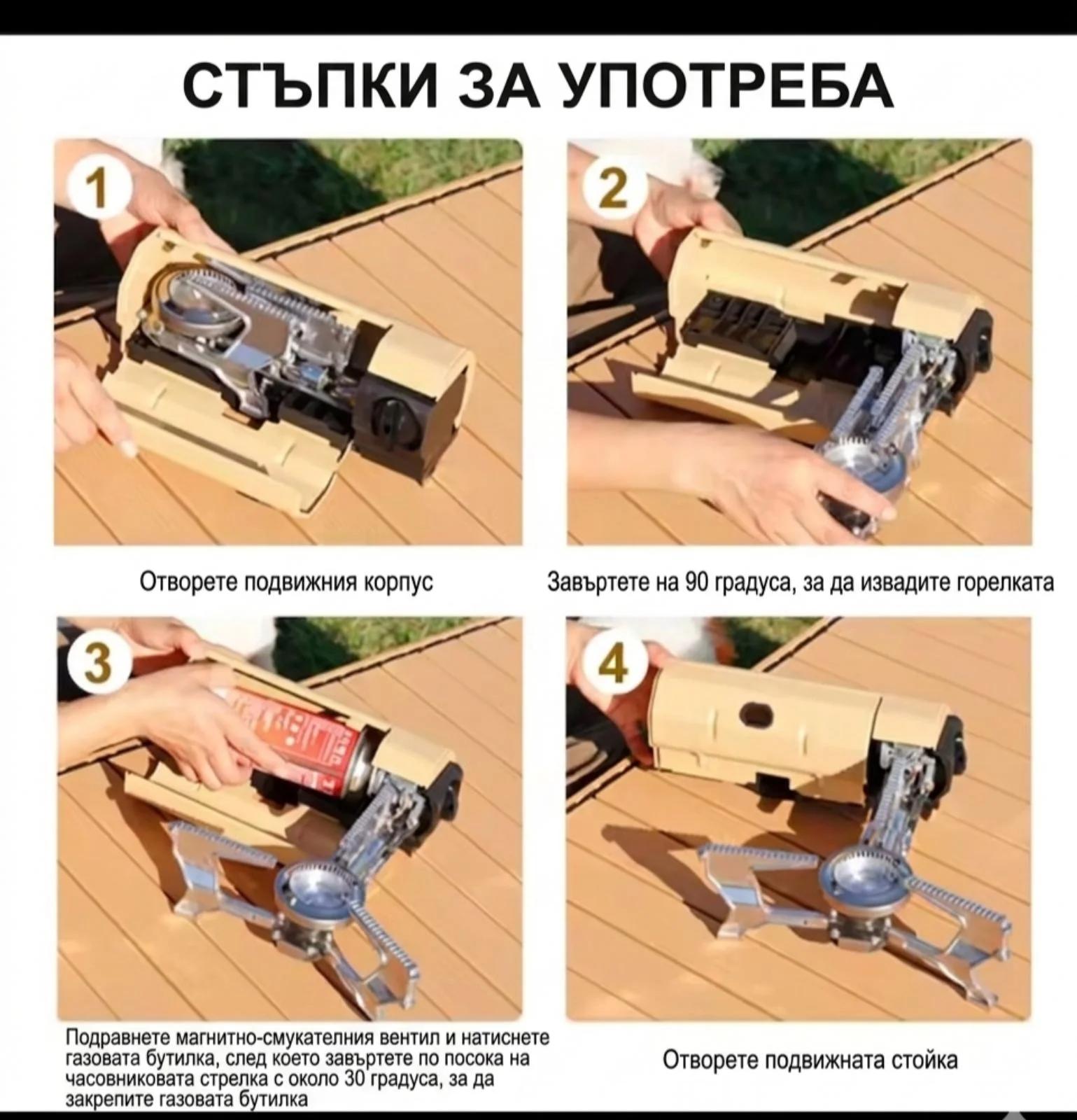 СТЪПКИ ЗА УПОТРЕБА

1

Отворете подвижния корпус

2

Завъртете на 90 градуса, за да извадите горелката

3

Подравнете магнитно-смукателния вентил и натиснете газовата бутилка, след което завъртете по посока на часовниковата стрелка с около 30 градуса, за да закрепите газовата бутилка

4

Отворете подвижната стойка